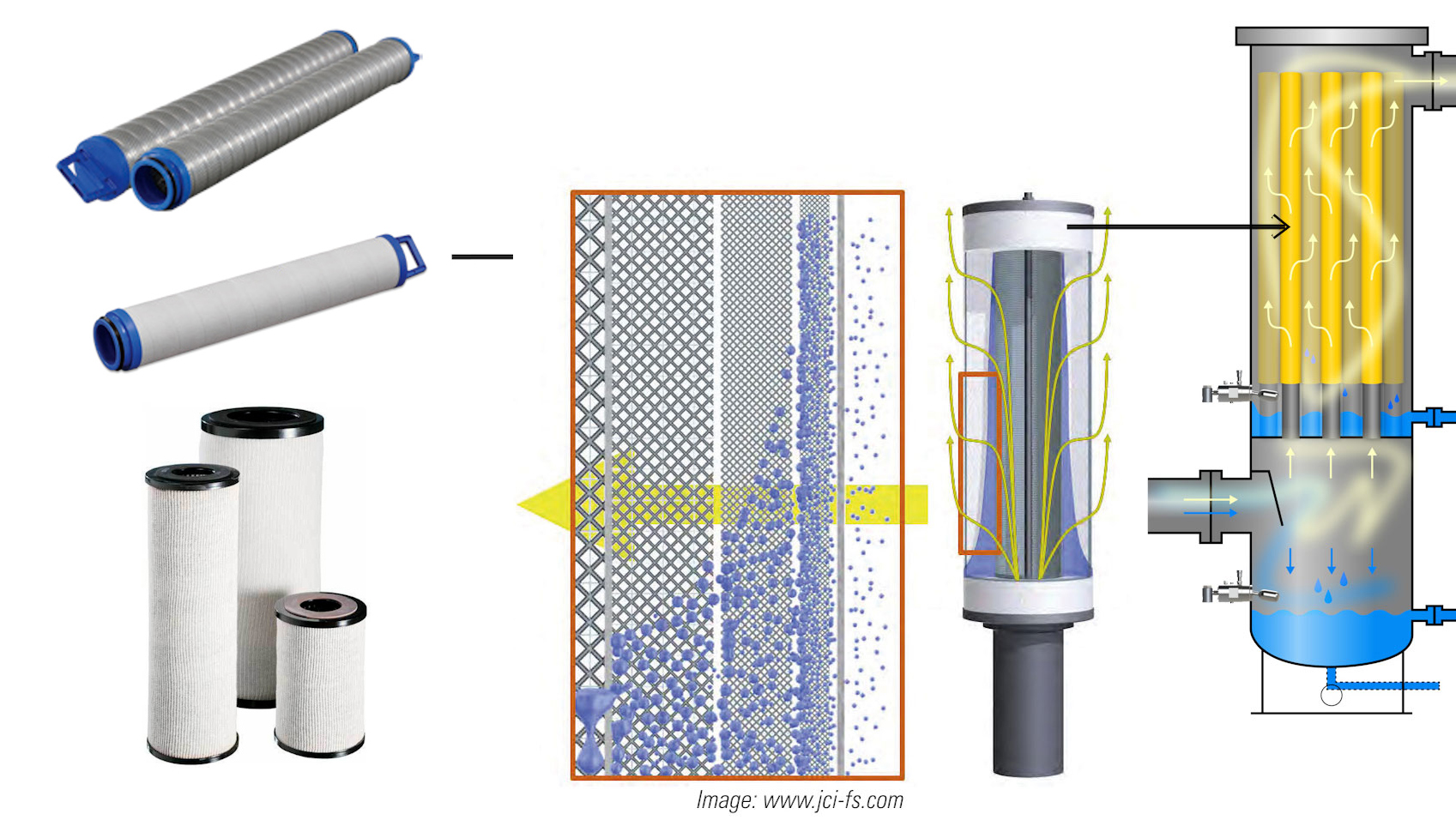 Image: www.jci-fs.com